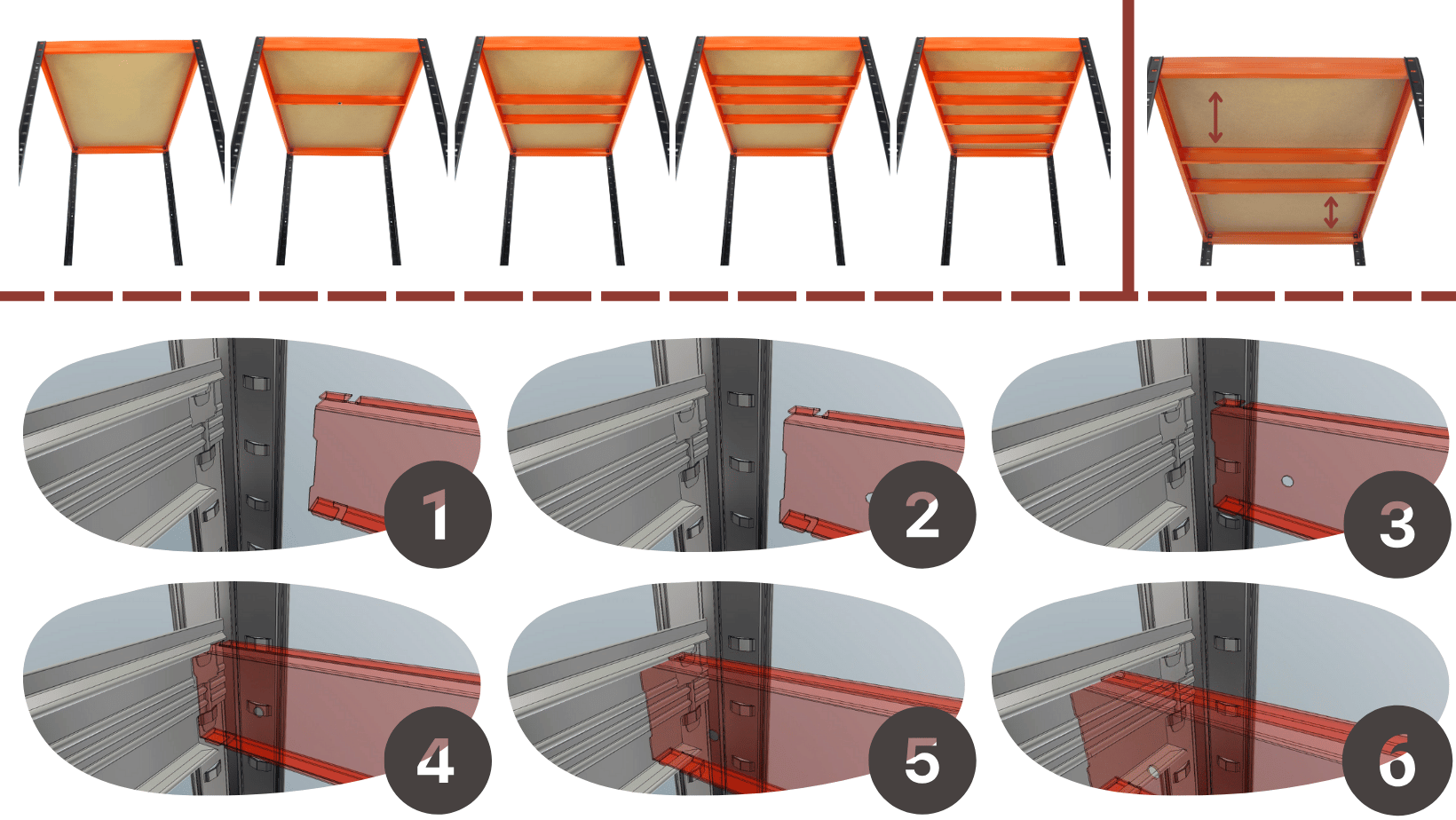 1

2

3

4

5

6